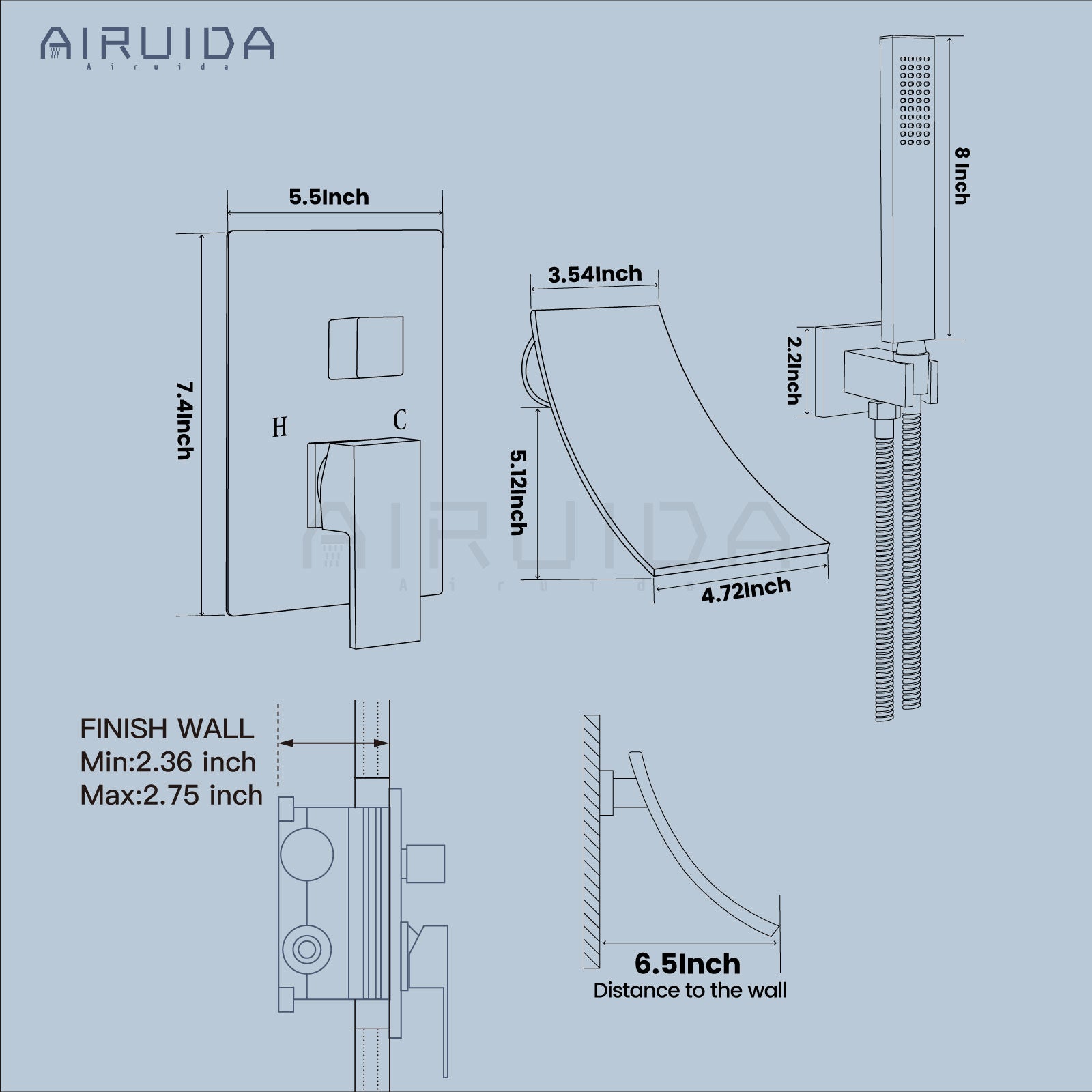 AIRUIDA
Airuida

5.5Inch

7.4Inch

H

C

3.54Inch

5.12Inch

4.72Inch

8 Inch

2.2Inch

AIRUIDA
Airuida

FINISH WALL
Min:2.36 inch
Max:2.75 inch

6.5Inch
Distance to the wall