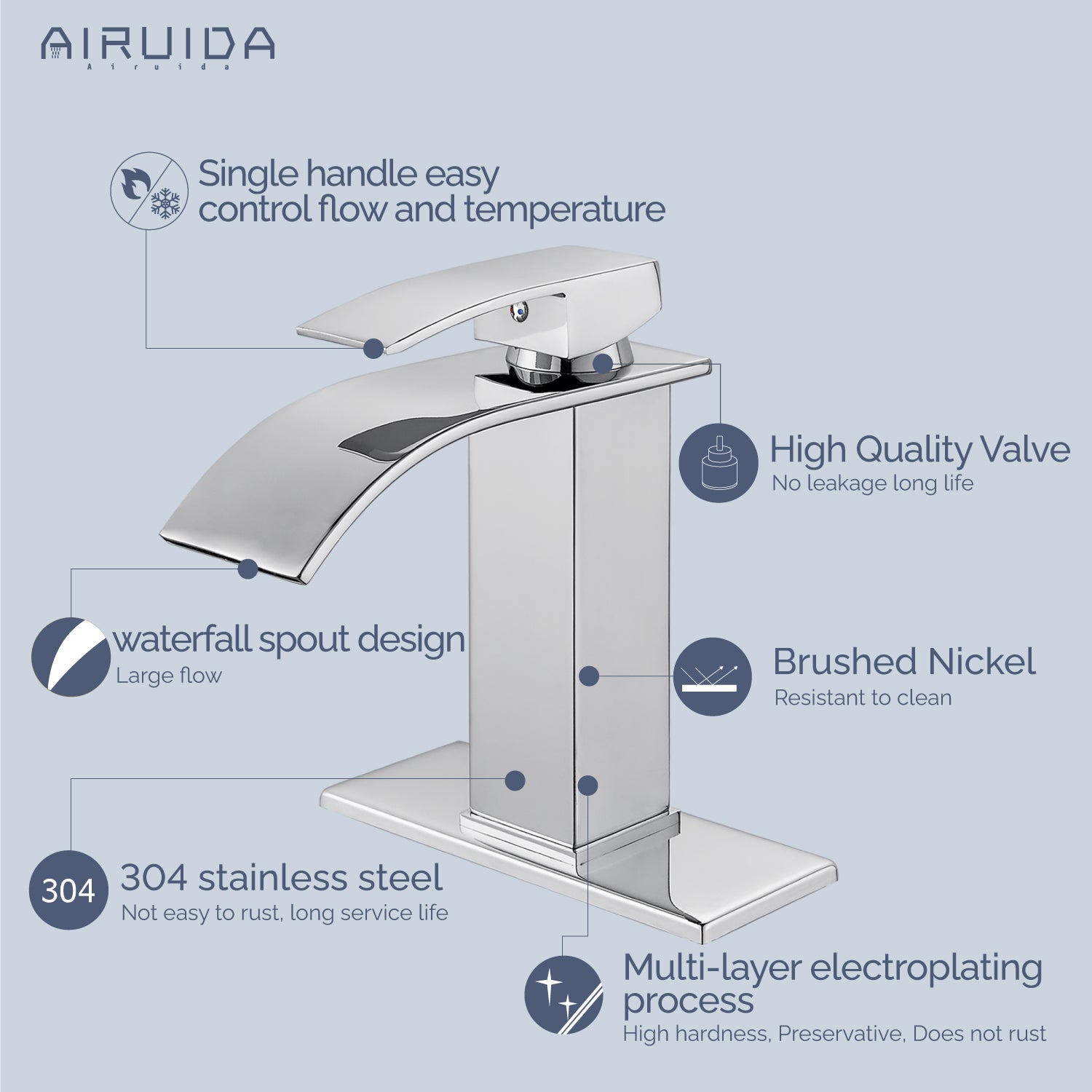 AIRUIDA
Airuida

Single handle easy control flow and temperature

High Quality Valve
No leakage long life

waterfall spout design
Large flow

Brushed Nickel
Resistant to clean

304

304 stainless steel
Not easy to rust, long service life

Multi-layer electroplating process
High hardness, Preservative, Does not rust