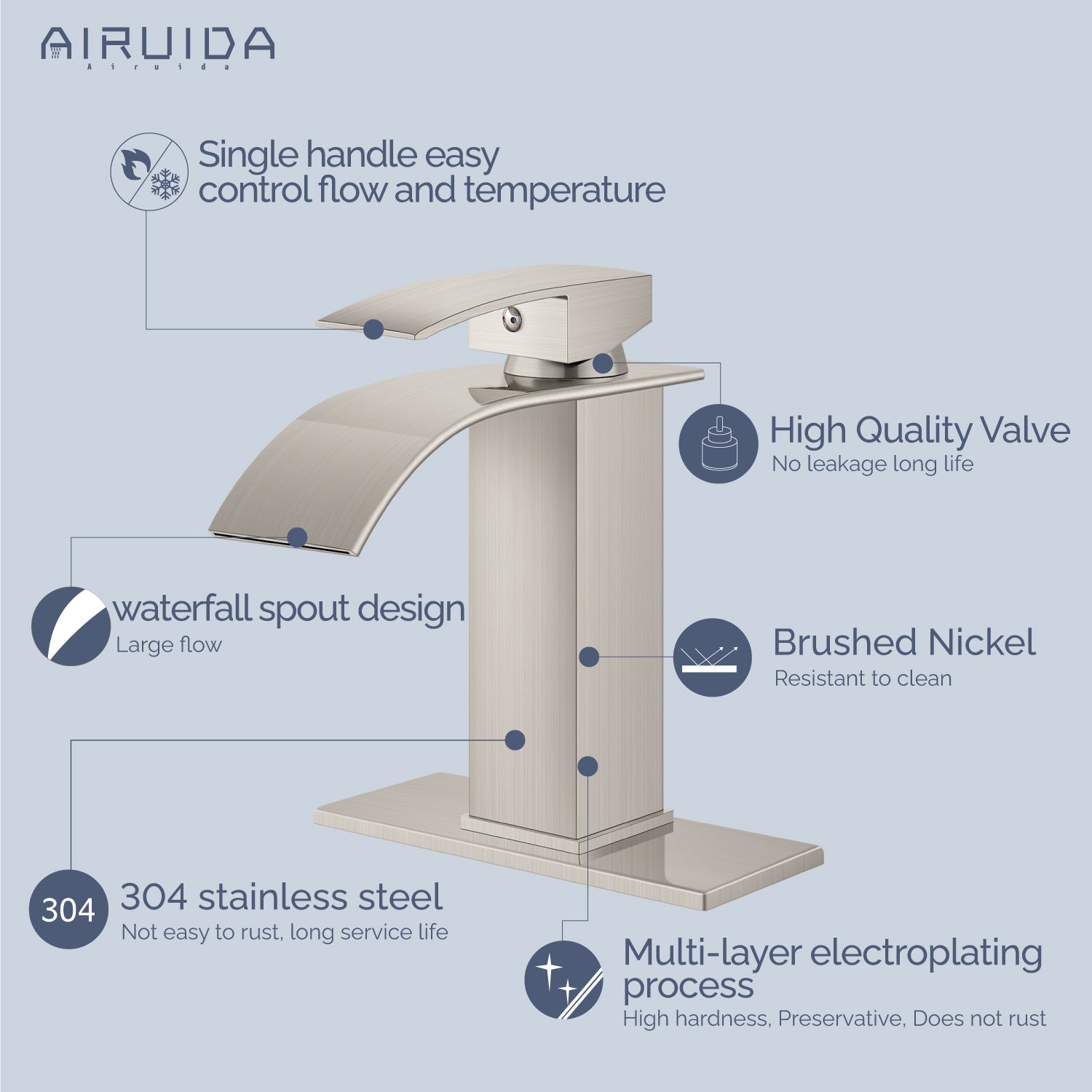 AIRUIDA
Airuida

Single handle easy control flow and temperature

High Quality Valve
No leakage long life

waterfall spout design
Large flow

Brushed Nickel
Resistant to clean

304
304 stainless steel
Not easy to rust, long service life

Multi-layer electroplating process
High hardness, Preservative, Does not rust